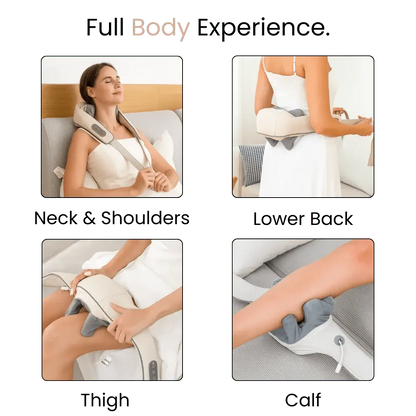 Full Body Experience.

Neck & Shoulders

Lower Back

Thigh

Calf