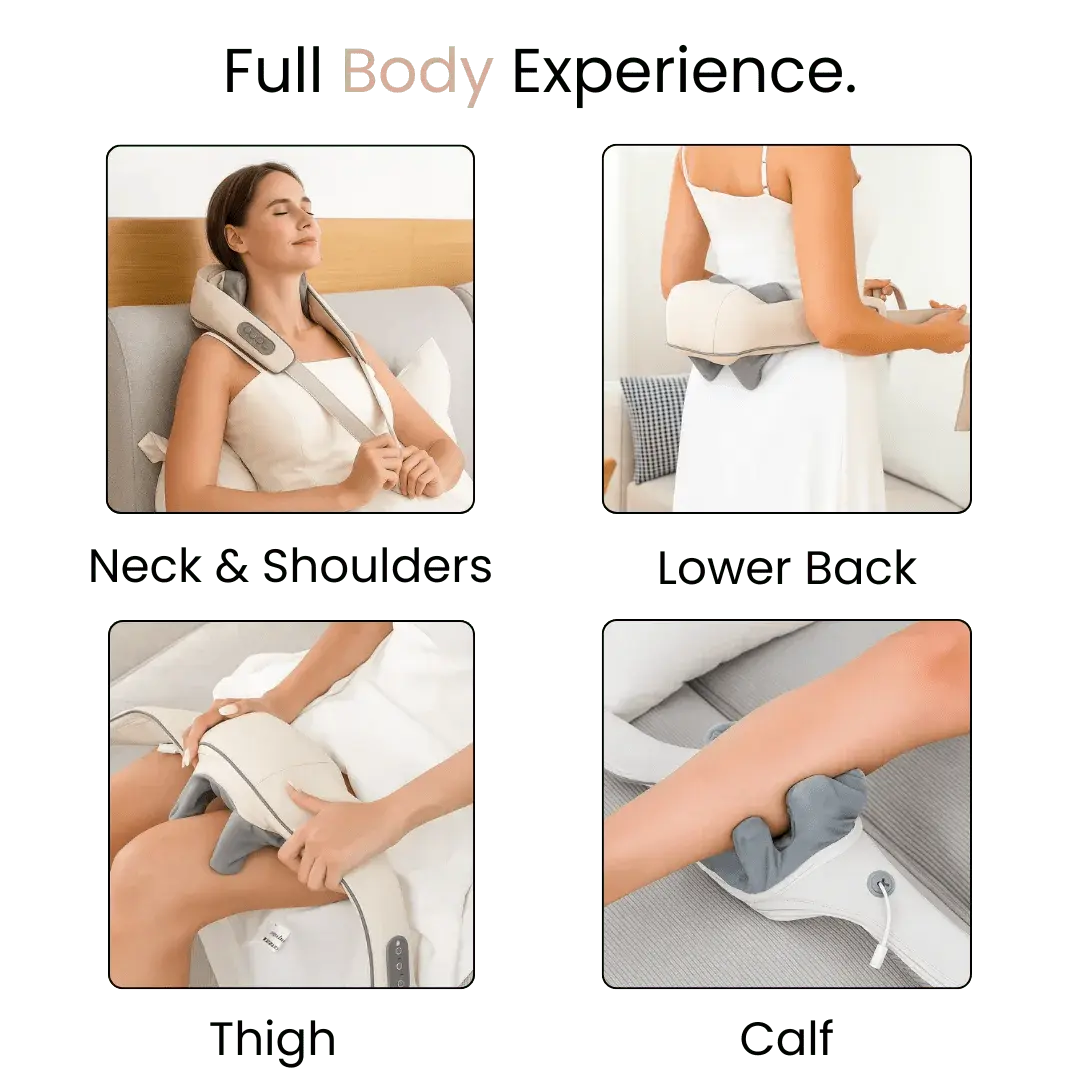 Full Body Experience.

Neck & Shoulders

Lower Back

Thigh

Calf